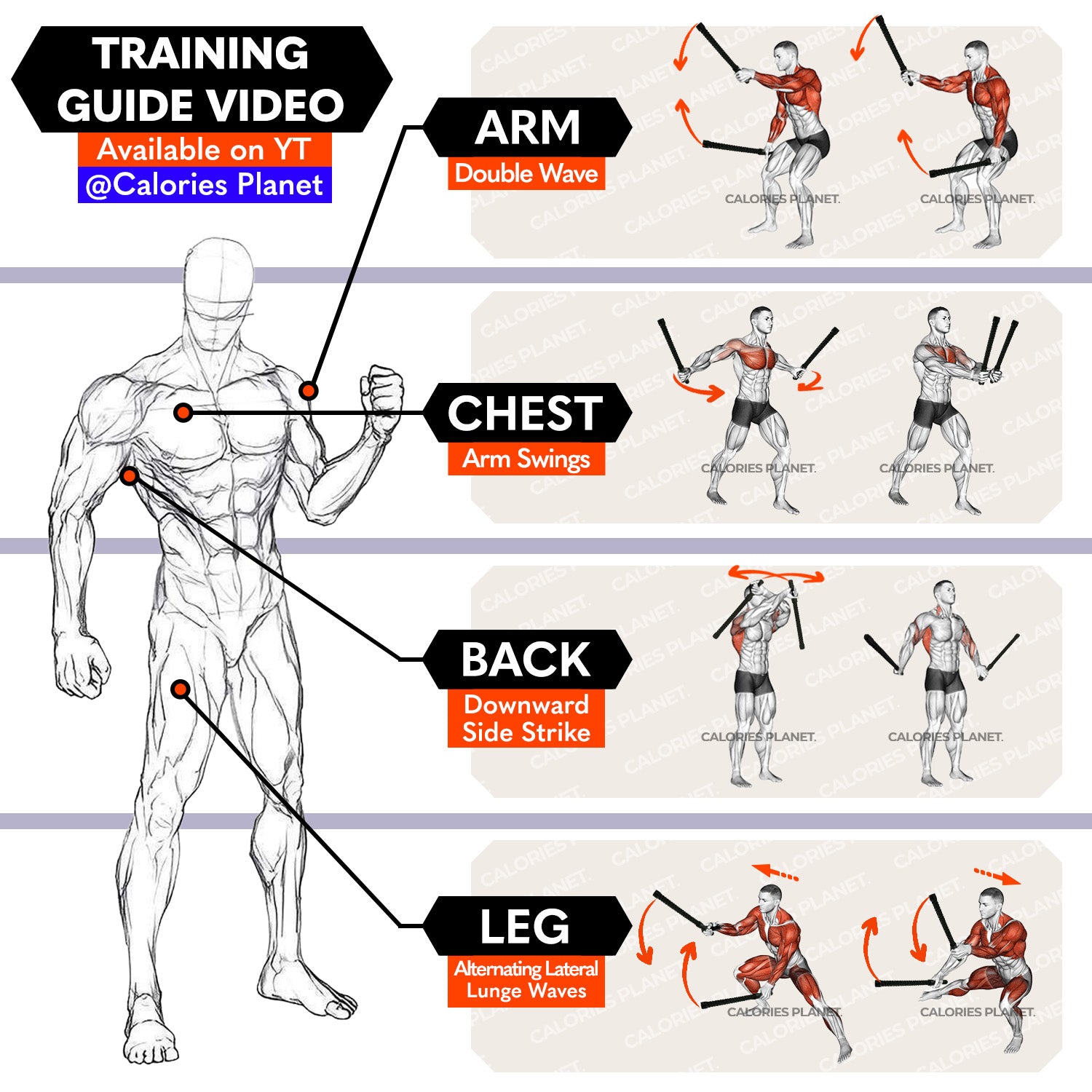 TRAINING GUIDE VIDEO
Available on YT
@Calories Planet

ARM
Double Wave

CALORIES PLANET.
CALORIES PLANET.

CHEST
Arm Swings

CALORIES PLANET.
CALORIES PLANET.

BACK
Downward Side Strike

CALORIES PLANET.
CALORIES PLANET.

LEG
Alternating Lateral Lunge Waves

CALORIES PLANET.
CALORIES PLANET.